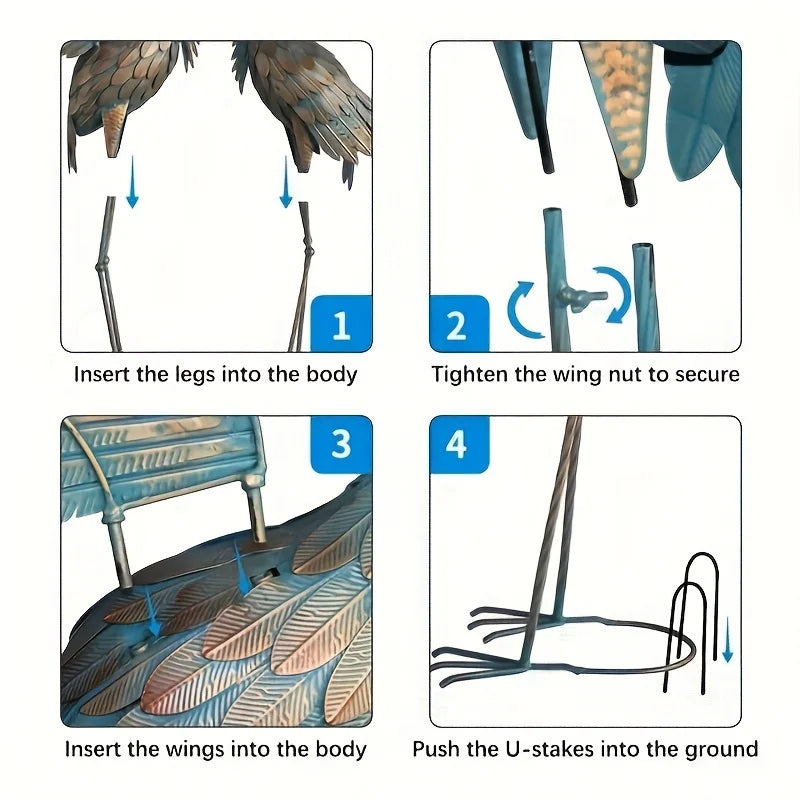 1

Insert the legs into the body

2

Tighten the wing nut to secure

3

Insert the wings into the body

4

Push the U-stakes into the ground